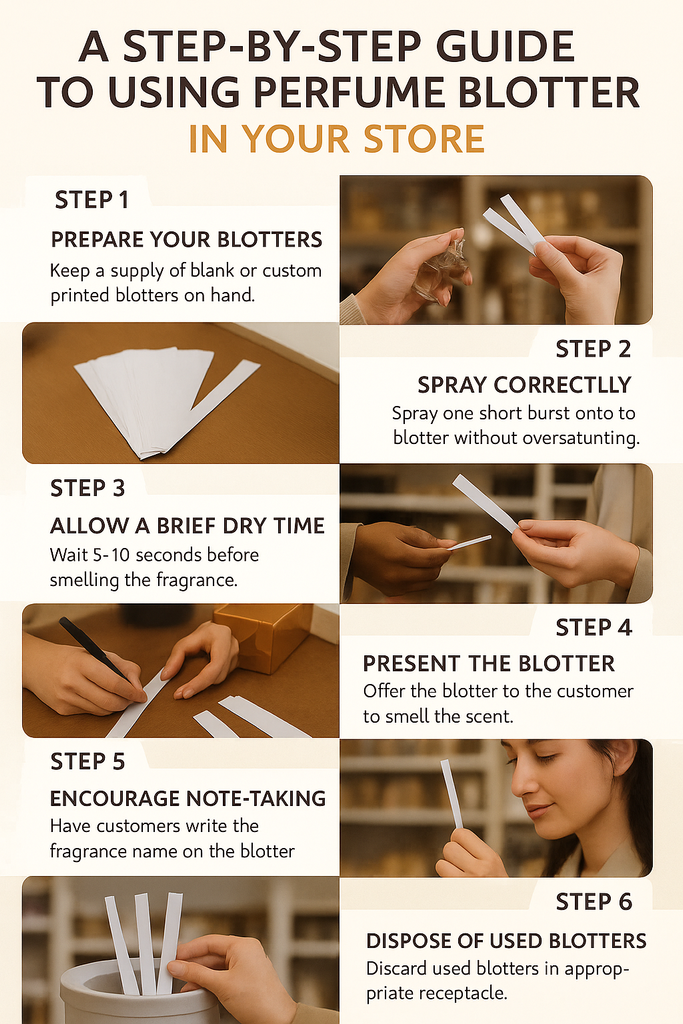 A STEP-BY-STEP GUIDE TO USING PERFUME BLOTTER IN YOUR STORE

STEP 1

PREPARE YOUR BLOTTERS

Keep a supply of blank or custom printed blotters on hand.

STEP 2

SPRAY CORRECTLLY

Spray one short burst onto to blotter without oversatunting.

STEP 3

ALLOW A BRIEF DRY TIME

Wait 5-10 seconds before smelling the fragrance.

STEP 4

PRESENT THE BLOTTER

Offer the blotter to the customer to smell the scent.

STEP 5

ENCOURAGE NOTE-TAKING

Have customers write the fragrance name on the blotter

STEP 6

DISPOSE OF USED BLOTTERS

Discard used blotters in appropriate receptacle.