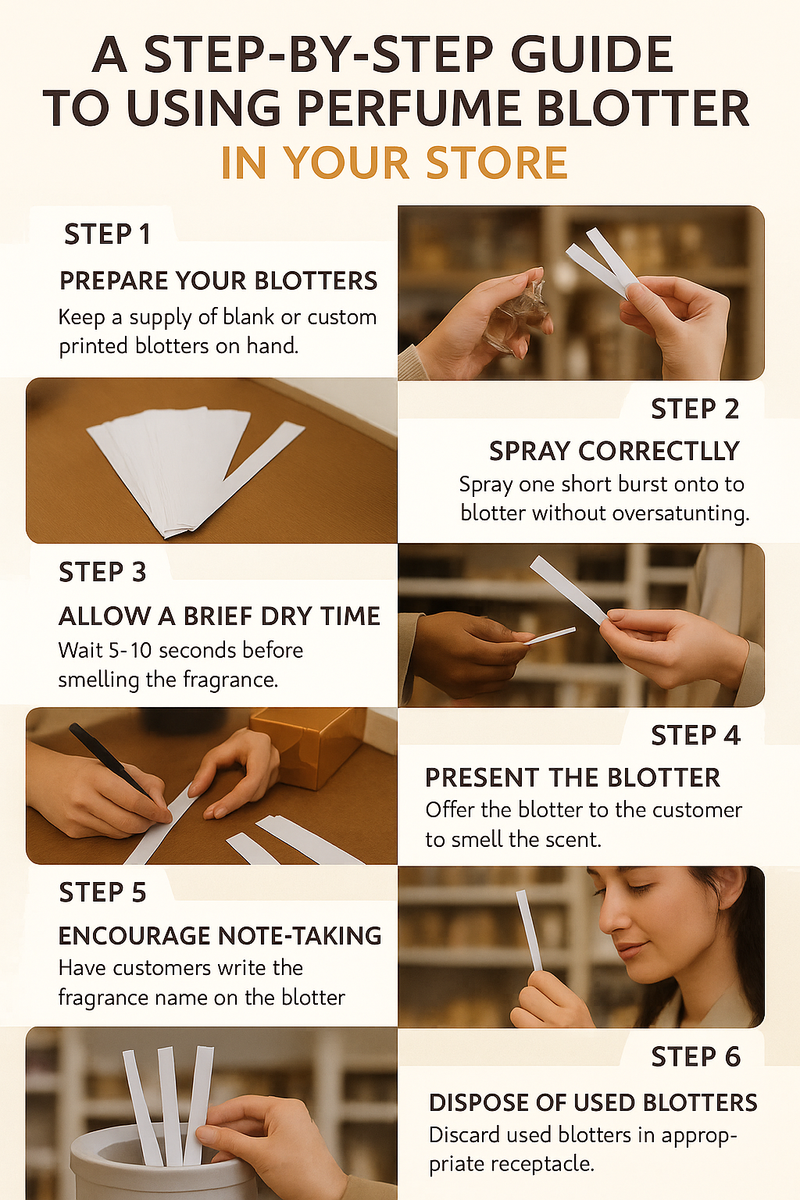 A STEP-BY-STEP GUIDE TO USING PERFUME BLOTTER
IN YOUR STORE

STEP 1
PREPARE YOUR BLOTTERS
Keep a supply of blank or custom printed blotters on hand.

STEP 2
SPRAY CORRECTLLY
Spray one short burst onto to blotter without oversatunting.

STEP 3
ALLOW A BRIEF DRY TIME
Wait 5-10 seconds before smelling the fragrance.

STEP 4
PRESENT THE BLOTTER
Offer the blotter to the customer to smell the scent.

STEP 5
ENCOURAGE NOTE-TAKING
Have customers write the fragrance name on the blotter

STEP 6
DISPOSE OF USED BLOTTERS
Discard used blotters in appropriate receptacle.